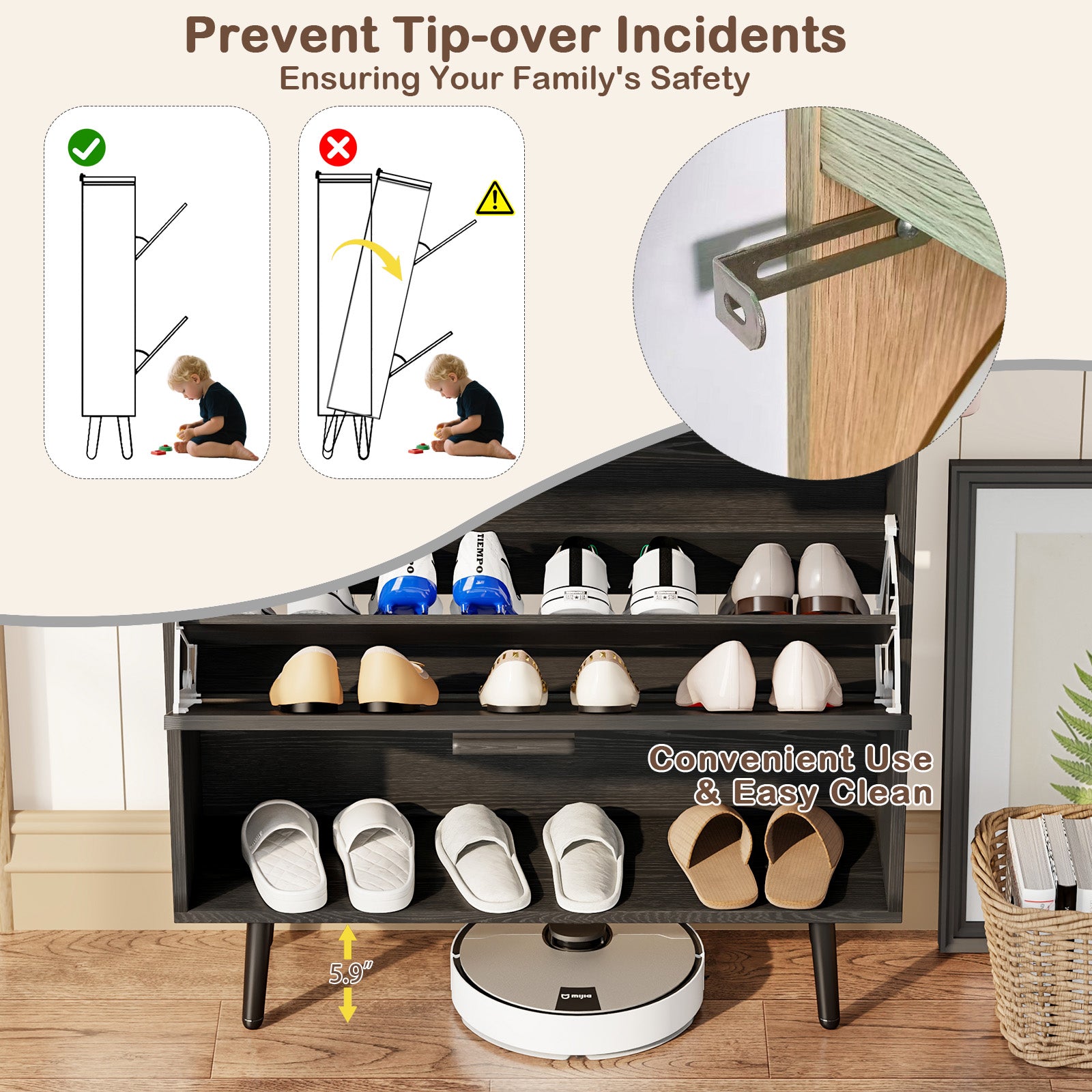 Prevent Tip-over Incidents
Ensuring Your Family's Safety

TIEMPO

ALL STAR

ALL STAR

Convenient Use
& Easy Clean

5.9"

mijia